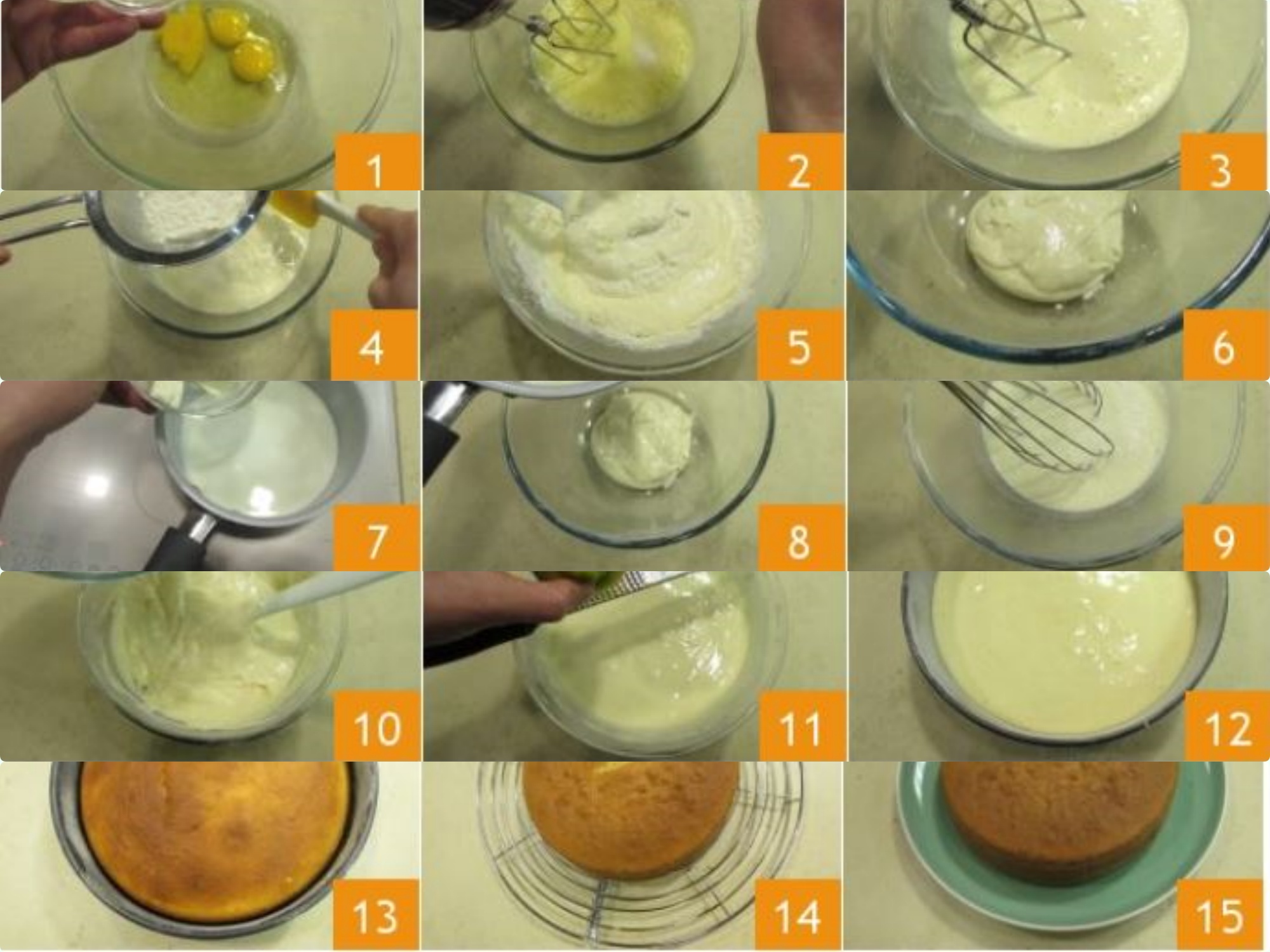 1
2
3
4
5
6
7
8
9
10
11
12
13
14
15