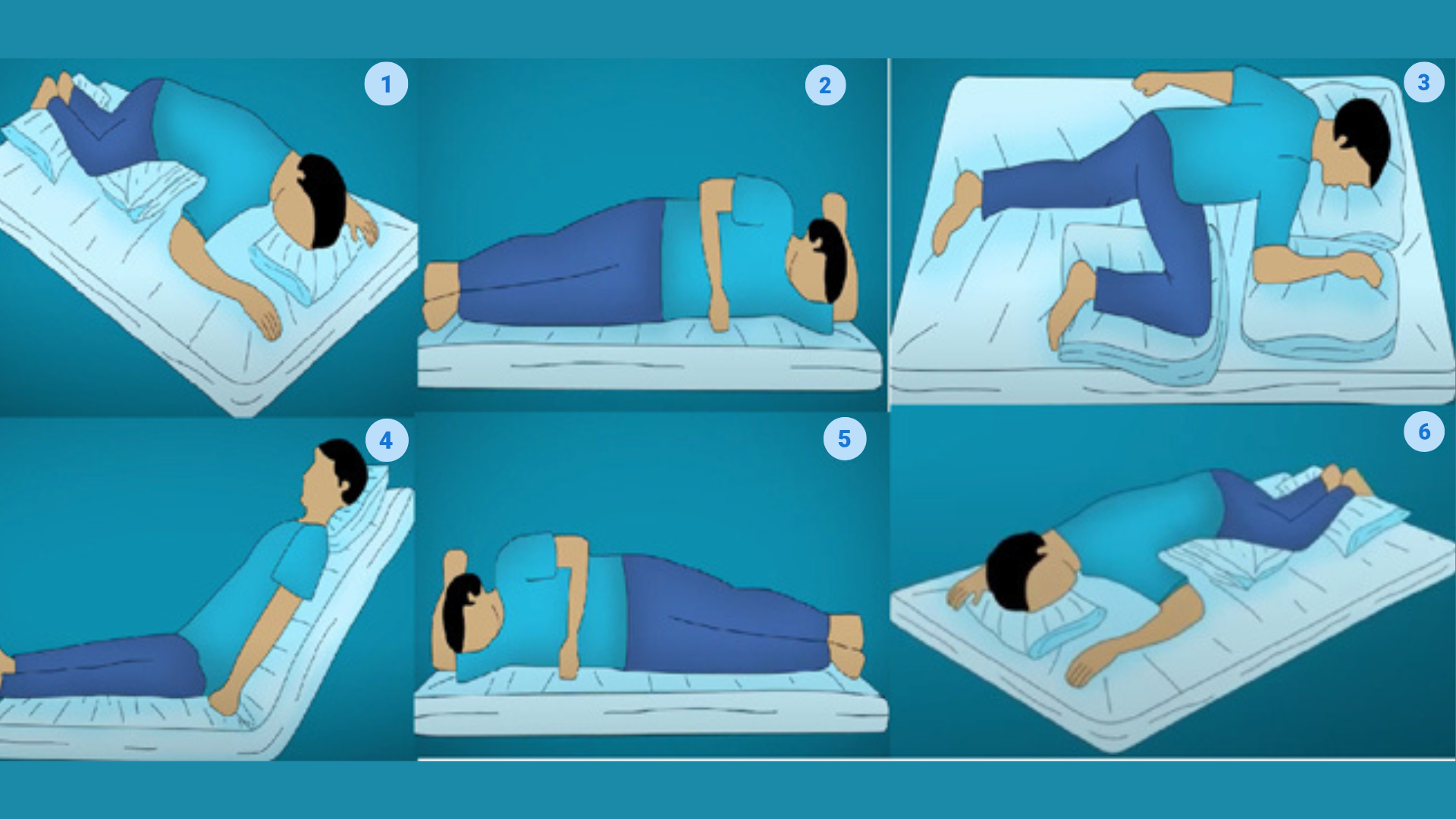 1
2
3
4
5
6